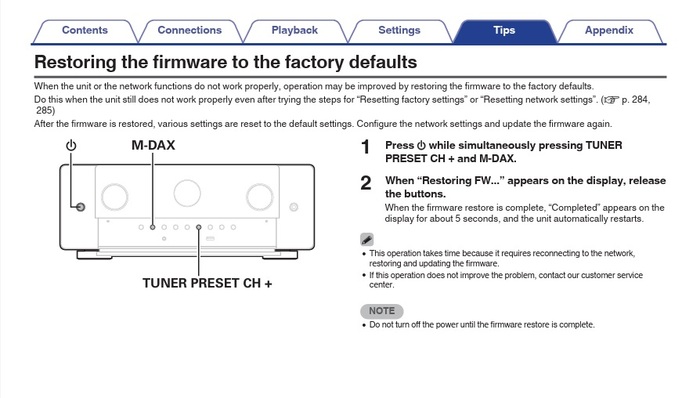 Contents Connections Playback Settings Tips Appendix

Restoring the firmware to the factory defaults

When the unit or the network functions do not work properly, operation may be improved by restoring the firmware to the factory defaults.
Do this when the unit still does not work properly even after trying the steps for "Resetting factory settings" or "Resetting network settings". (☞ p. 284, 285)
After the firmware is restored, various settings are reset to the default settings. Configure the network settings and update the firmware again.

⏻

M-DAX

TUNER PRESET CH +

1 Press ⏻ while simultaneously pressing TUNER PRESET CH + and M-DAX.

2 When "Restoring FW..." appears on the display, release the buttons.
When the firmware restore is complete, "Completed" appears on the display for about 5 seconds, and the unit automatically restarts.

• This operation takes time because it requires reconnecting to the network, restoring and updating the firmware.
• If this operation does not improve the problem, contact our customer service center.

NOTE
• Do not turn off the power until the firmware restore is complete.